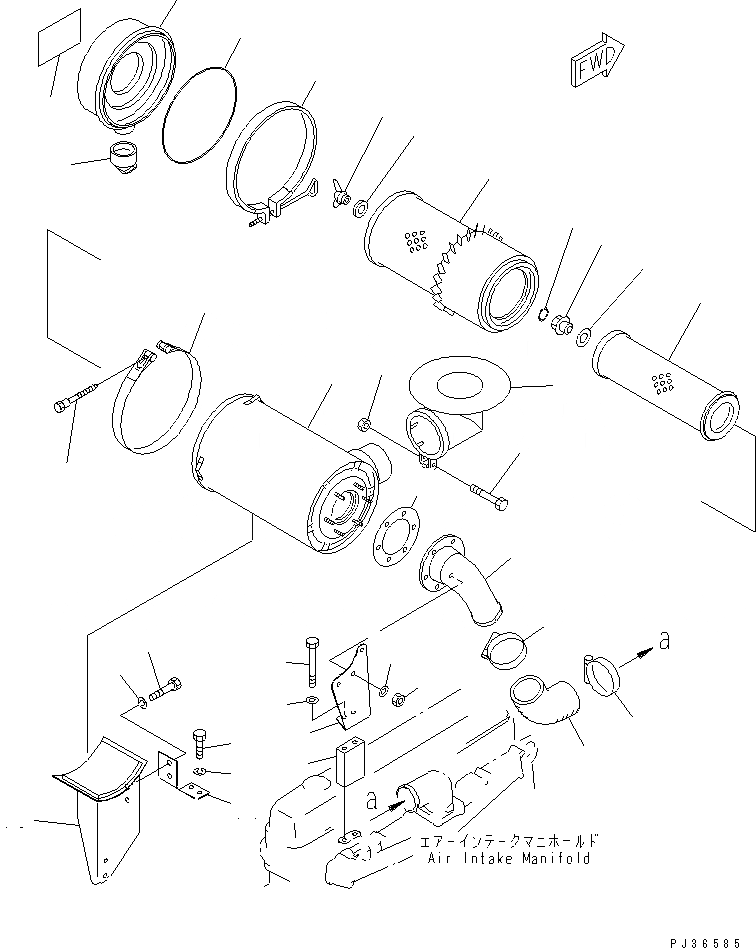 FWD

a

a

エアーインテークマニホールド
Air Intake Manifold

PJ36585