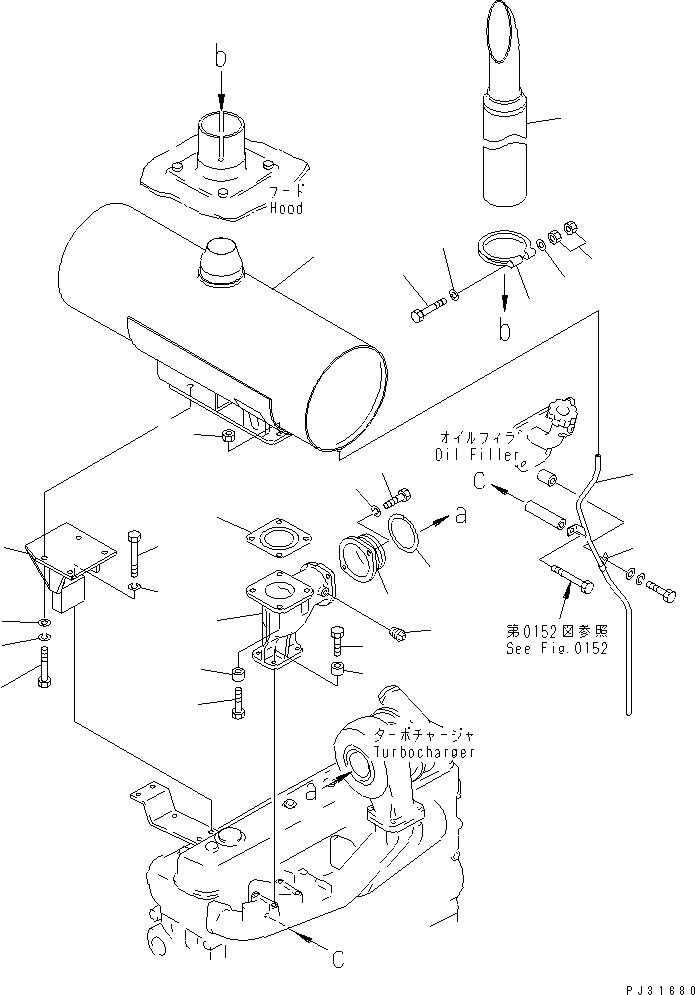 b

フード
Hood

b

オイルフィラ
Oil Filler

C

a

第0152図参照
See Fig.0152

ターボチャージャ
Turbocharger

a

C

PJ31680