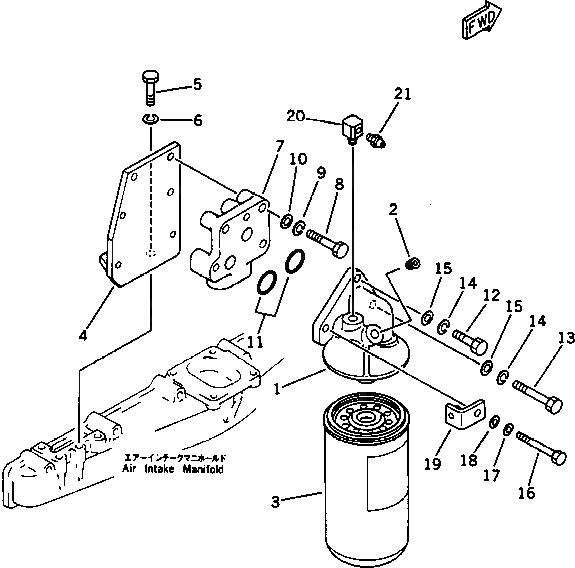 FWD

5
6
21
20
7
10
9
8
2
15
14
12
15
14
13
4
11
1
エアーインテークマニホールド
Air Intake Manifold
19
18
17
16
3