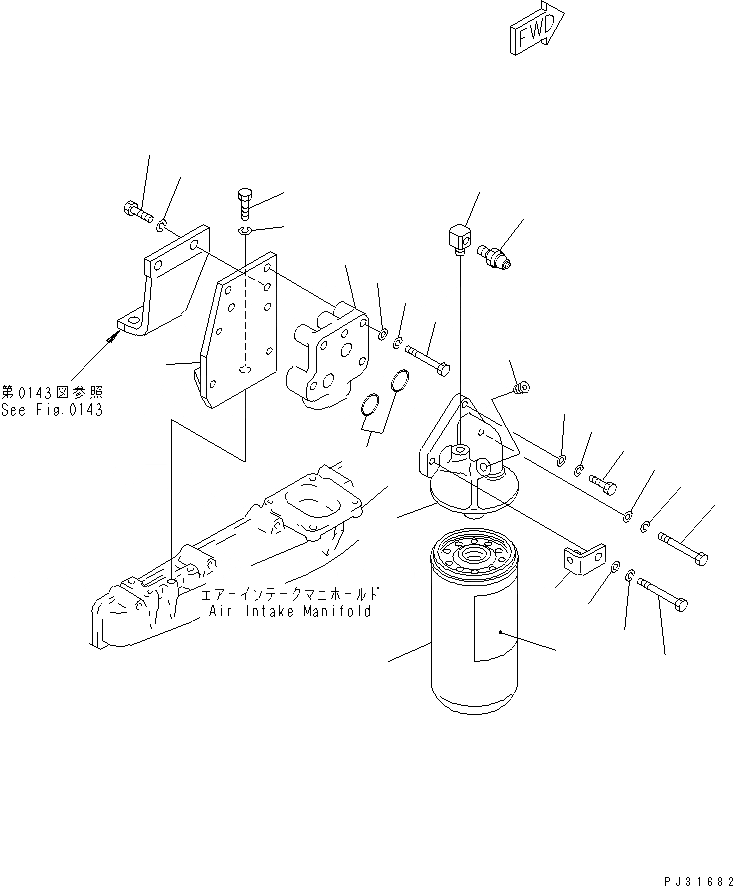 FWD

第0143図参照
See Fig.0143

エアーインテークマニホールド
Air Intake Manifold

PJ31682