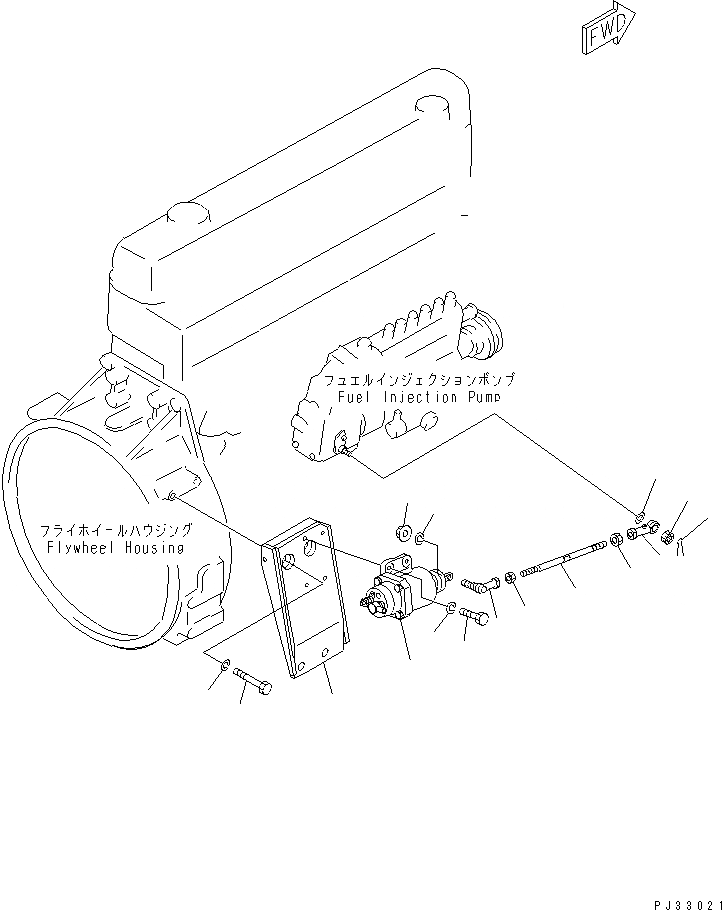 FWD

フュエルインジェクションポンプ
Fuel Injection Pump

フライホイールハウジング
Flywheel Housing

PJ33021