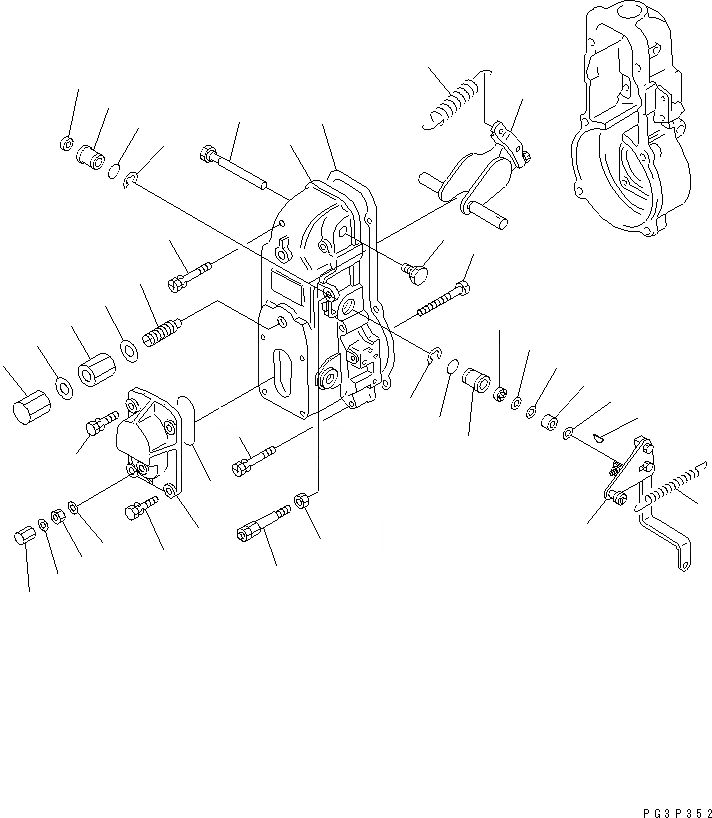 PG3P352