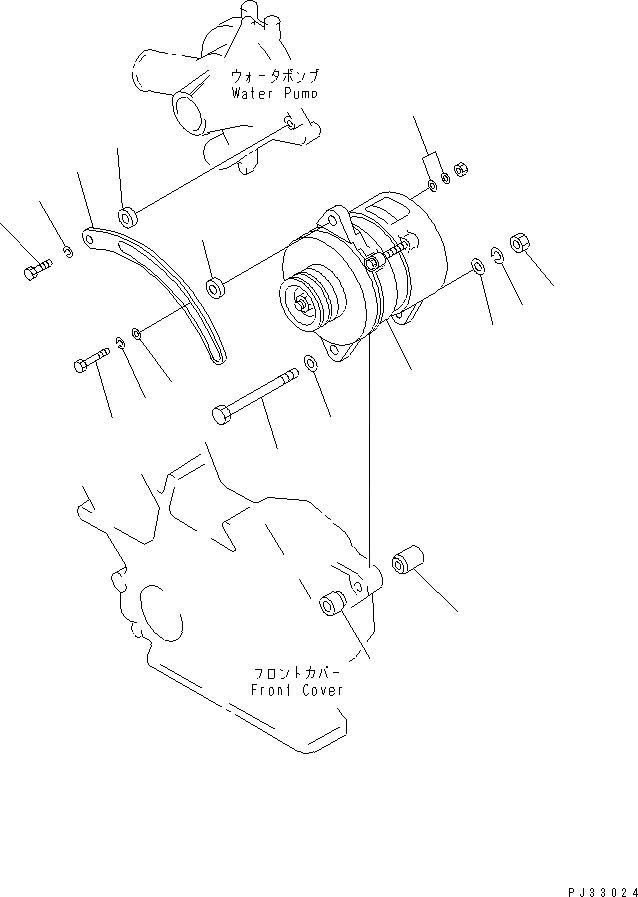 ウォータポンプ
Water Pump

フロントカバー
Front Cover

PJ33024