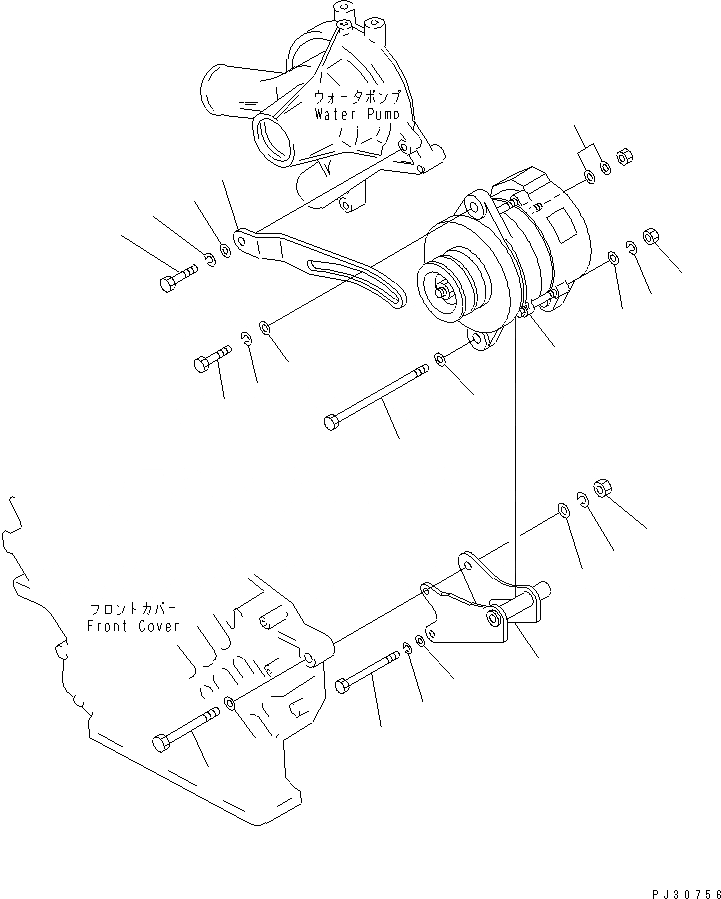 ウォータポンプ
Water Pump

フロントカバー
Front Cover

PJ30756