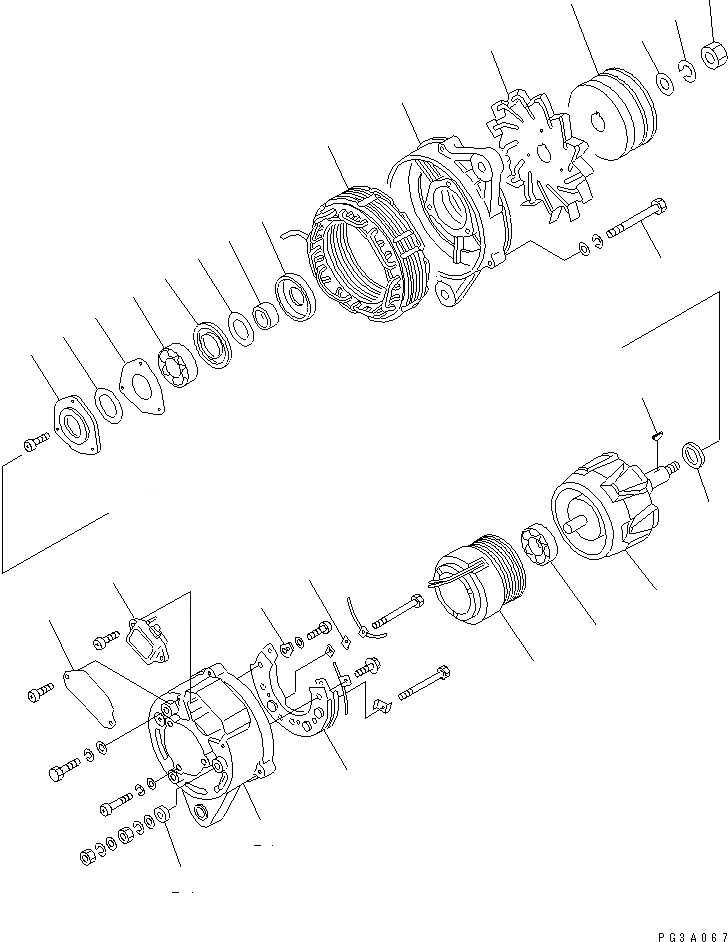 PG3A067