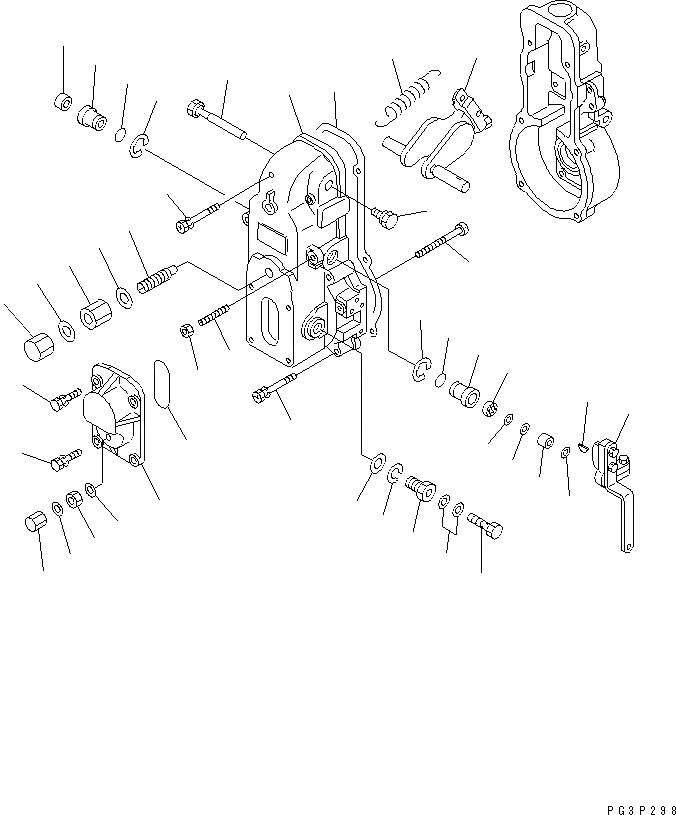 PG3P298