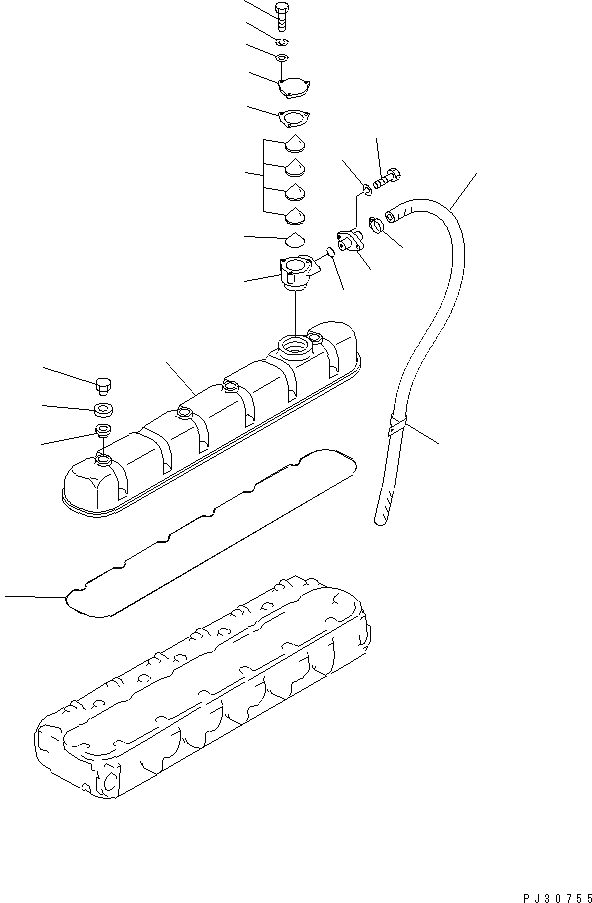 PJ30755