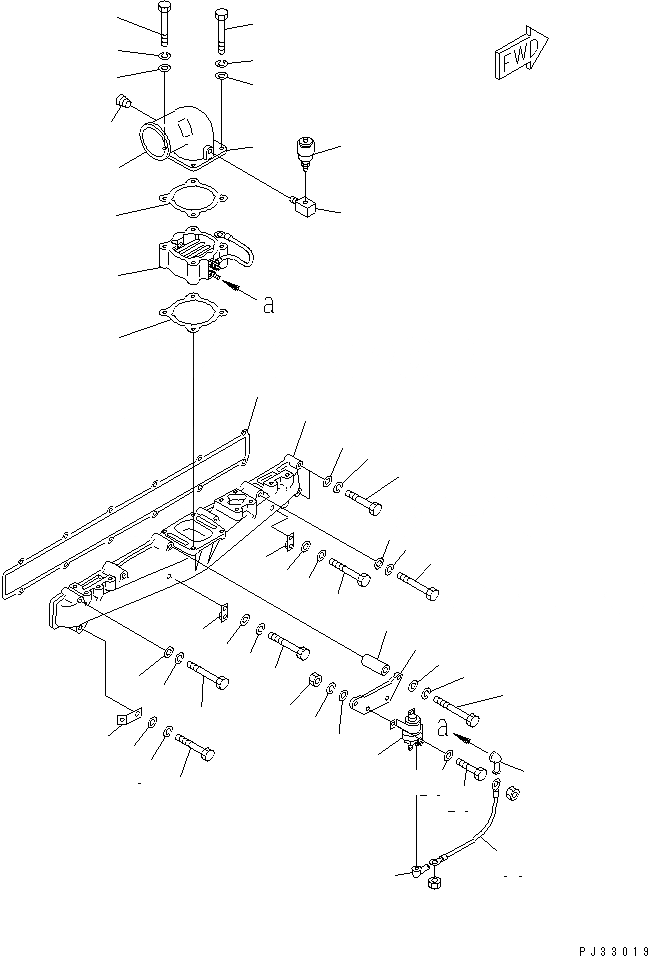 FWD

a

a

PJ33019