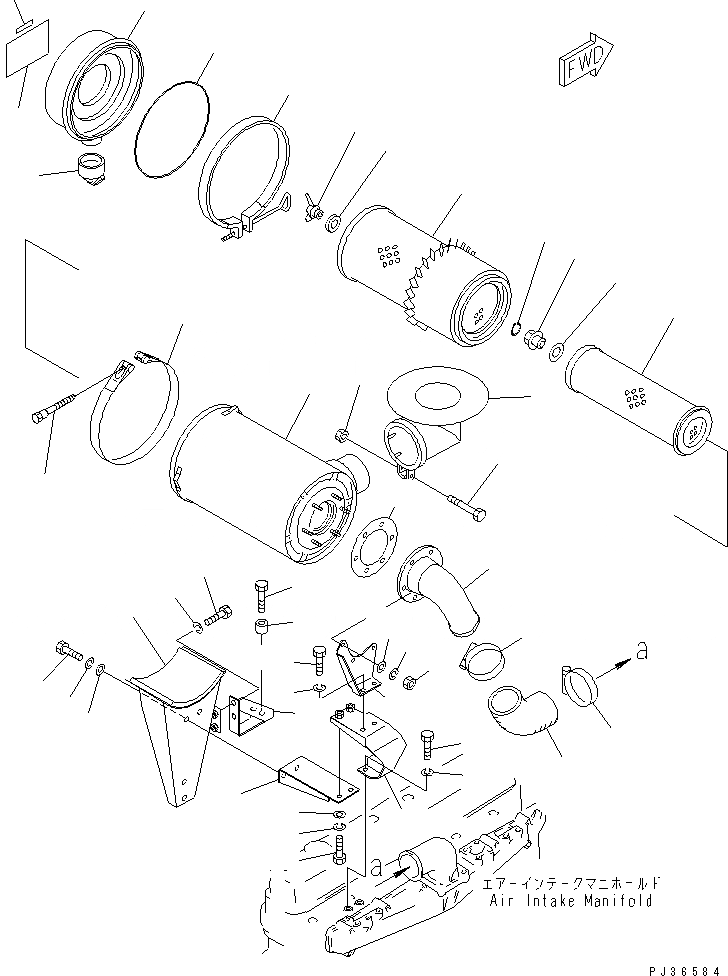 FWD

a

a

エアーインテークマニホールド
Air Intake Manifold

PJ36584