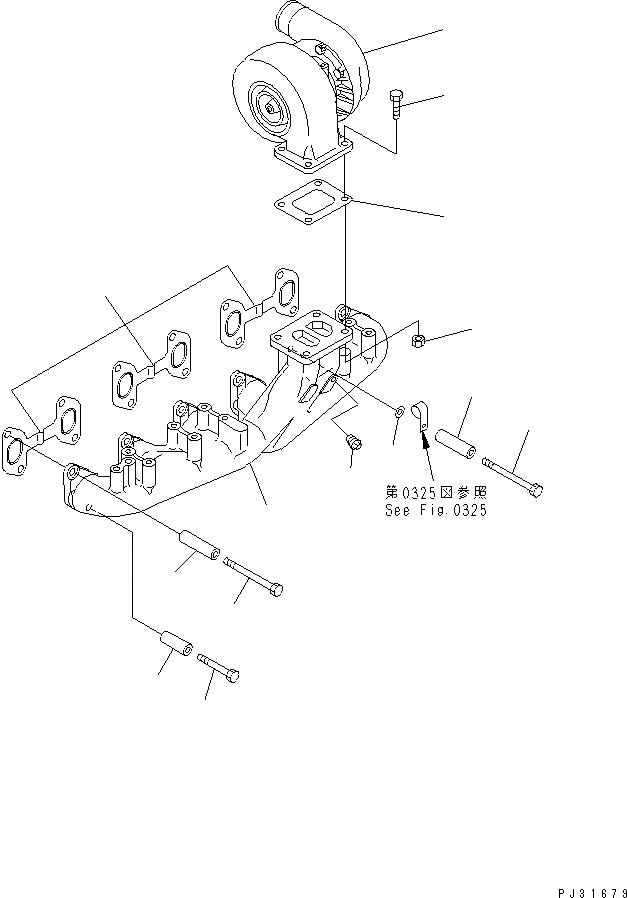 第0325図参照
See Fig.0325

PJ31679