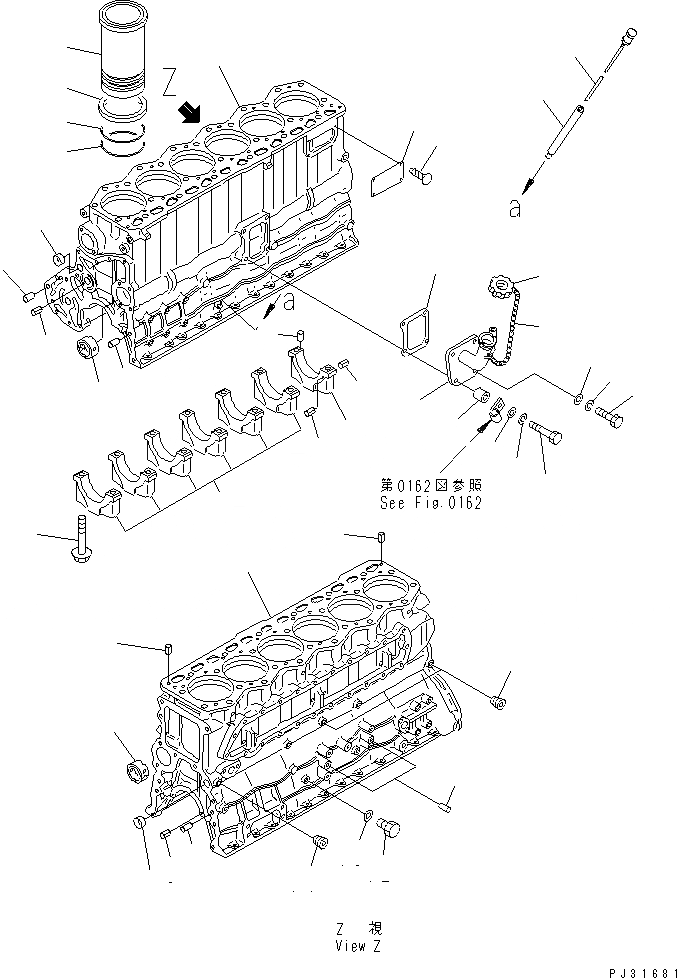 Z

a

a

第0162図参照
See Fig.0162

Z 視
View Z

PJ31681