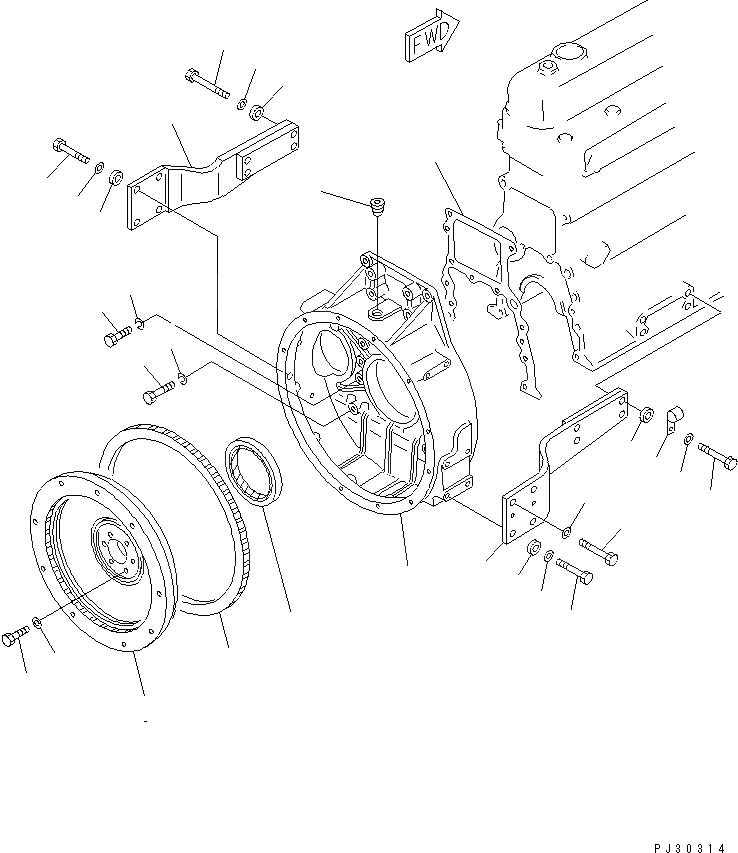 FWD

PJ30314