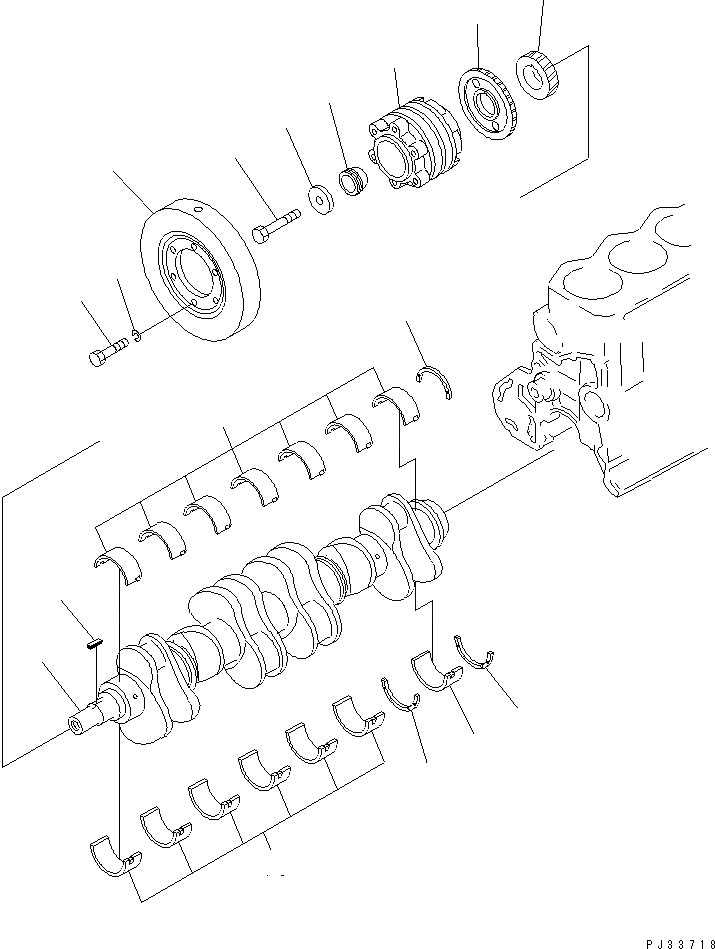 PJ33718