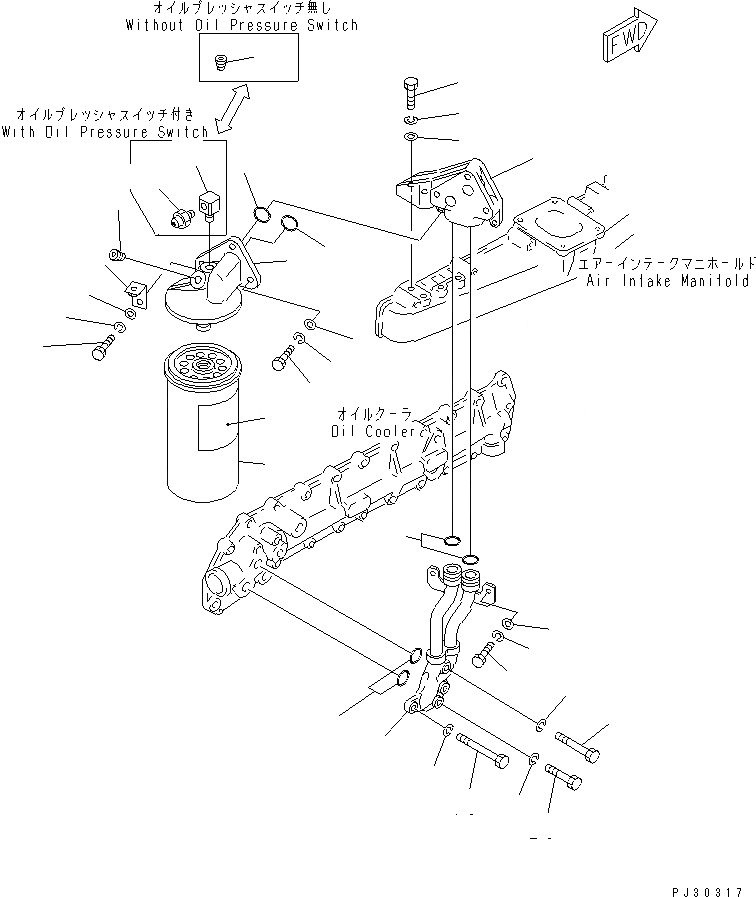 オイルプレッシャスイッチ無し
Without Oil Pressure Switch

FWD

オイルプレッシャスイッチ付き
With Oil Pressure Switch

エアーインテークマニホールド
Air Intake Manifold

オイルクーラ
Oil Cooler

PJ30317