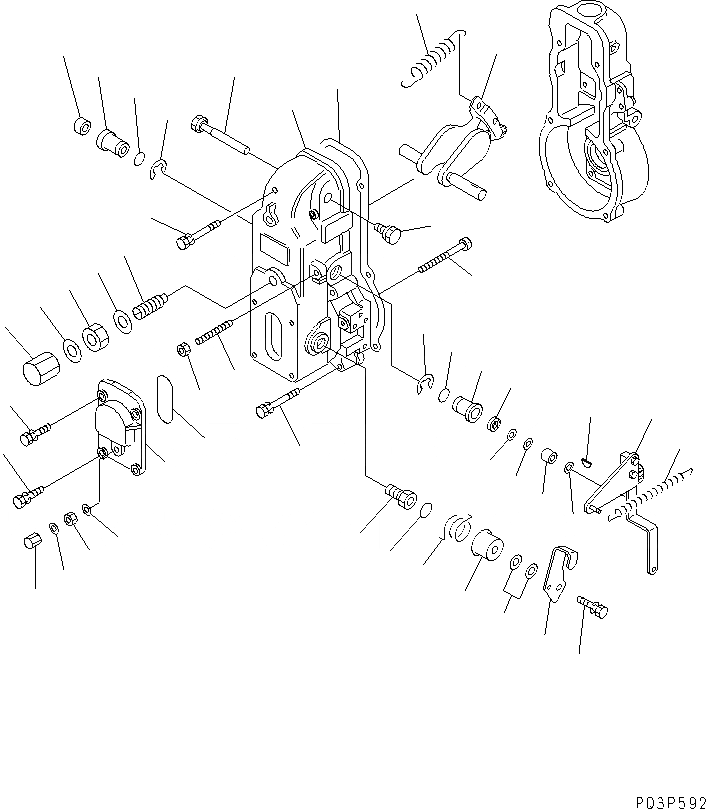 P03P592