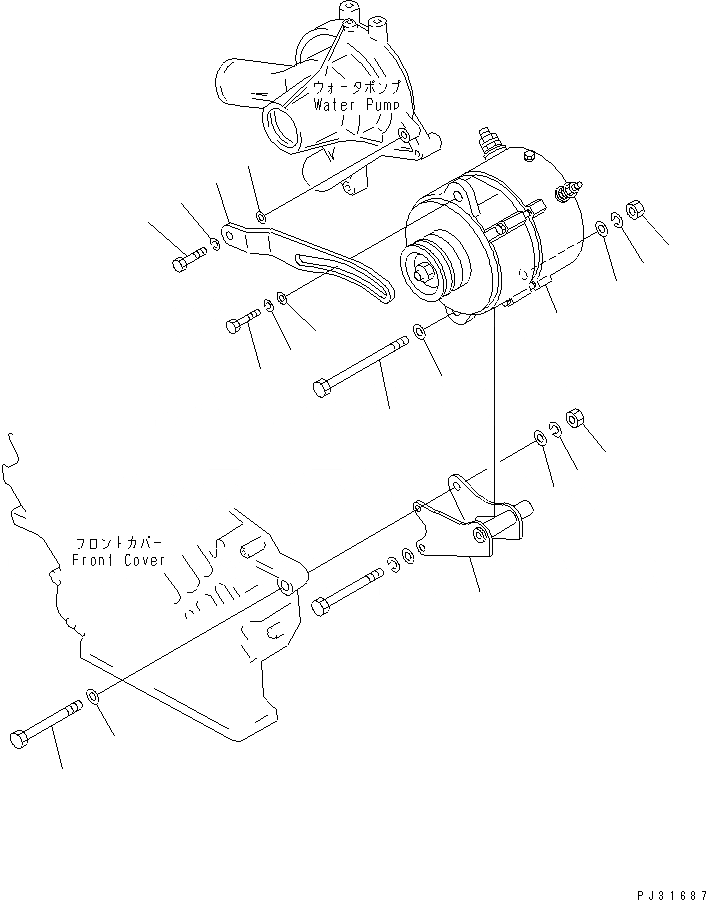 ウォータポンプ
Water Pump

フロントカバー
Front Cover

PJ31687