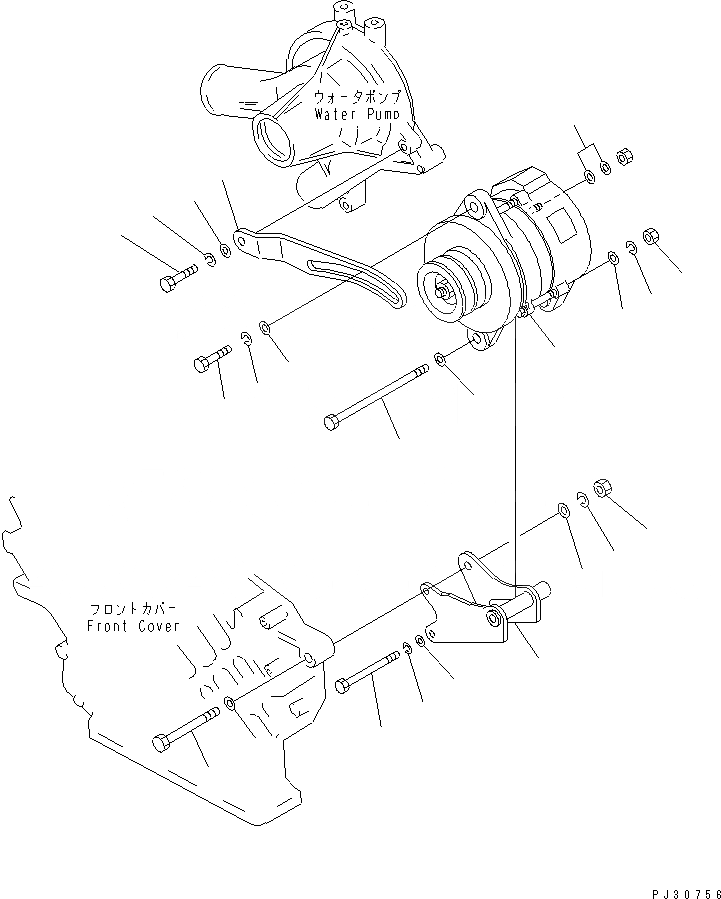 ウォータポンプ
Water Pump

フロントカバー
Front Cover

PJ30756