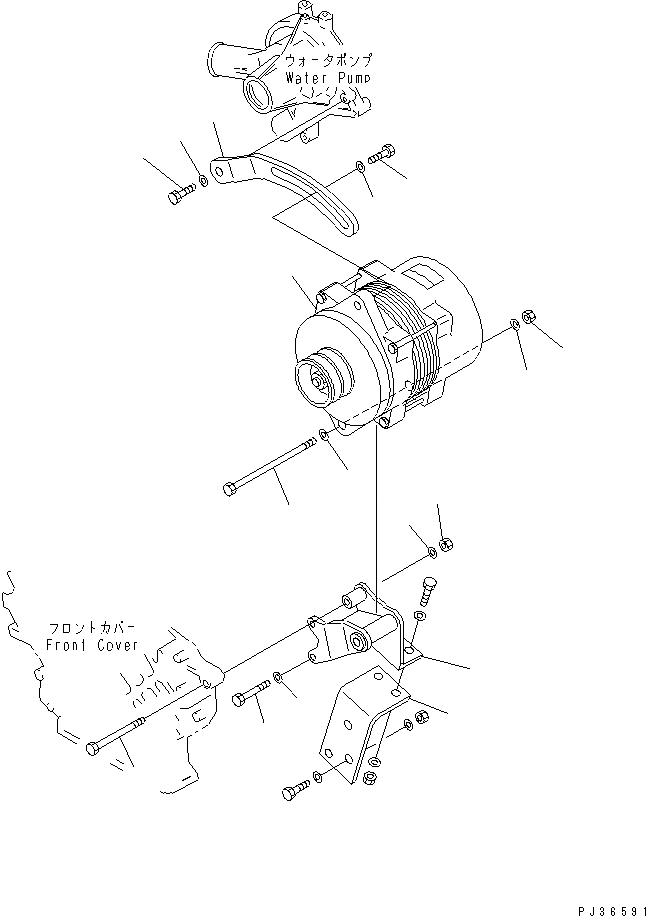 ウォータポンプ
Water Pump

フロントカバー
Front Cover

PJ36591