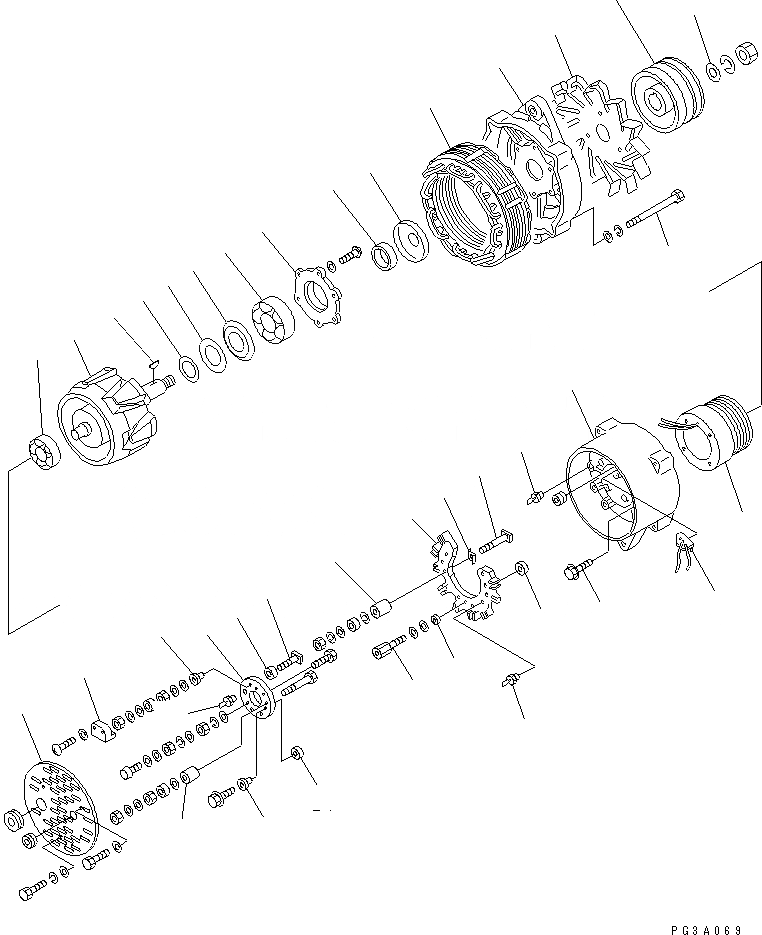 PG3A069