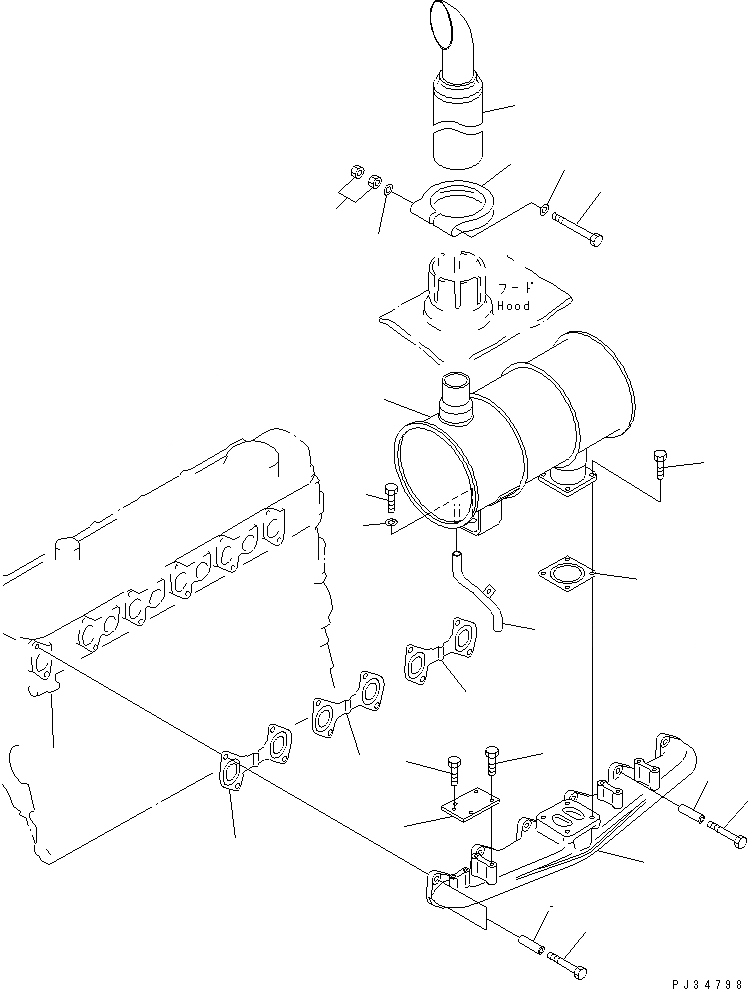 フード
Hood

PJ34798