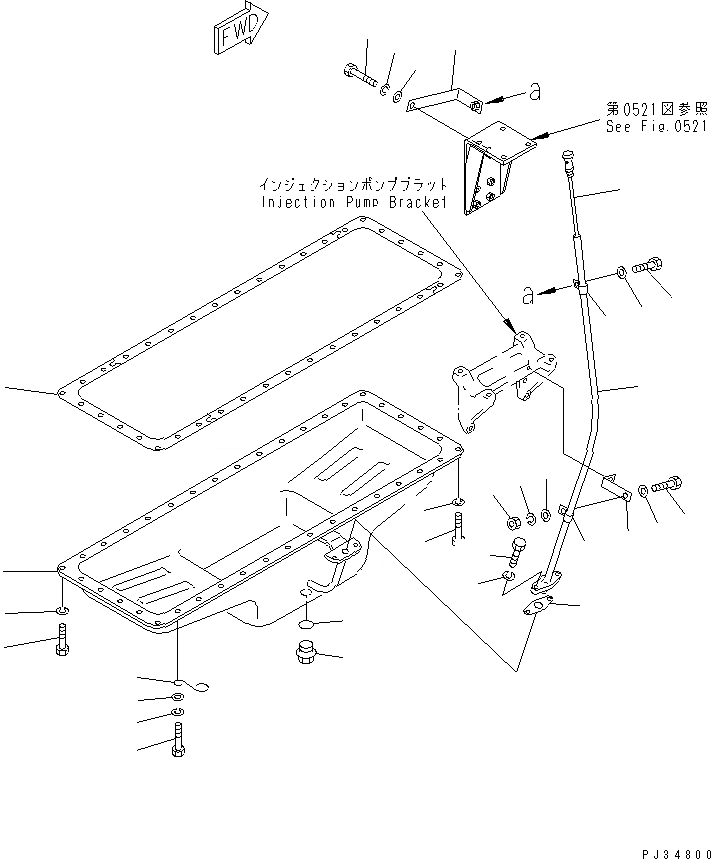 FWD

a

第0521図参照
See Fig.0521

インジェクションポンプブラケット
Injection Pump Bracket

a

PJ34800