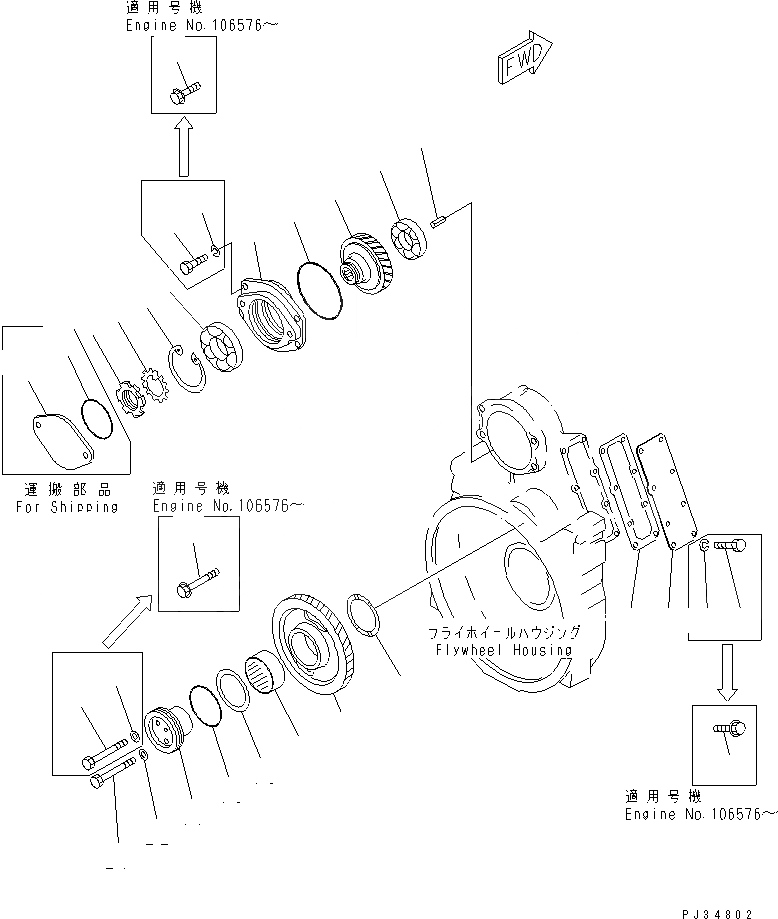 適用号機
Engine No.106576~

FWD

運搬部品
For Shipping

適用号機
Engine No.106576~

フライホイールハウジング
Flywheel Housing

適用号機
Engine No.106576~

PJ34802