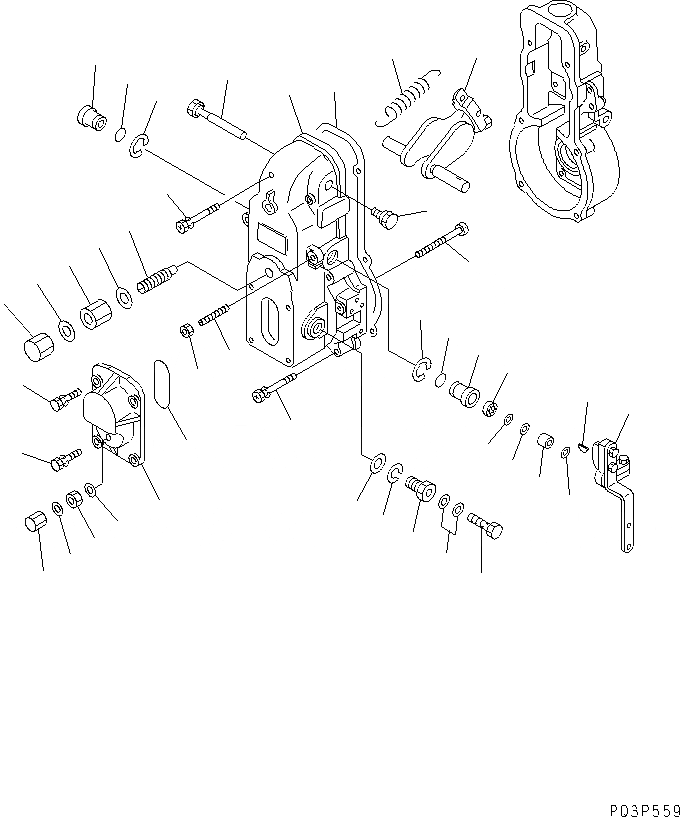 P03P559