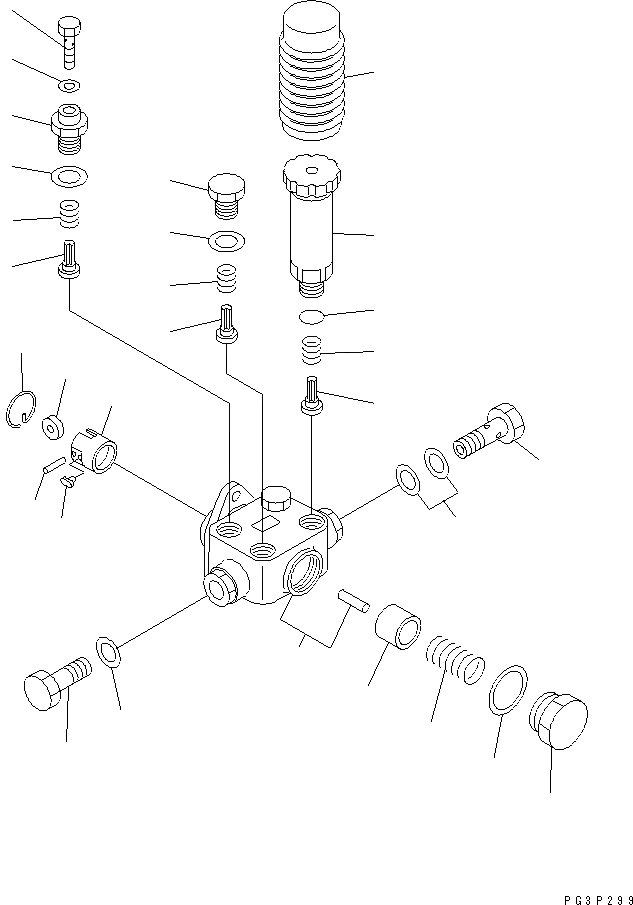 PG3P299