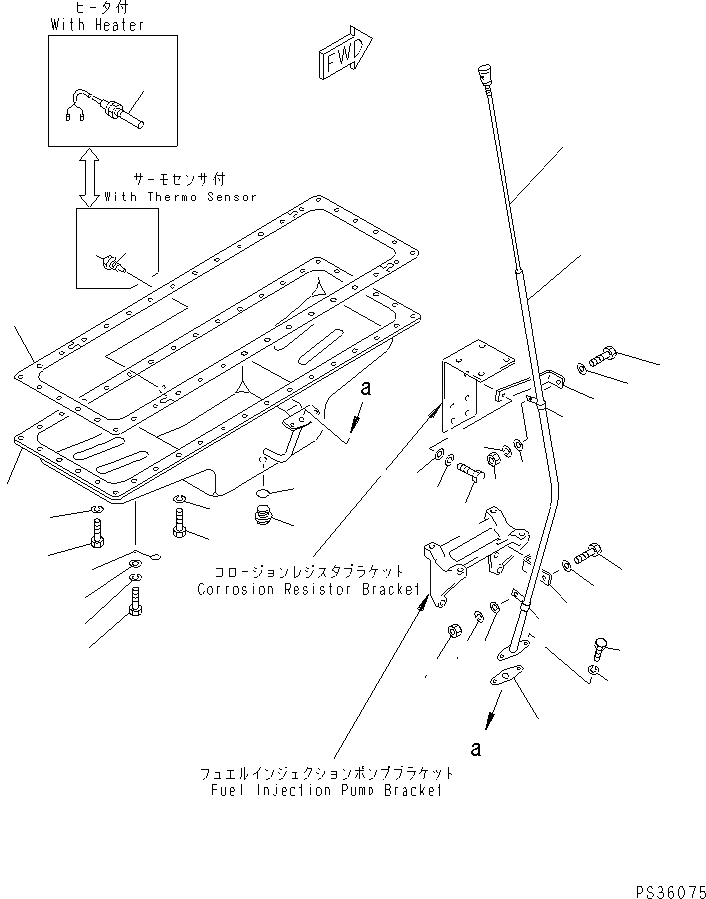 ヒータ付
With Heater

FWD

サーモセンサ付
With Thermo Sensor

a

コロージョンレジスタブラケット
Corrosion Resistor Bracket

a

フュエルインジェクションポンプブラケット
Fuel Injection Pump Bracket

PS36075