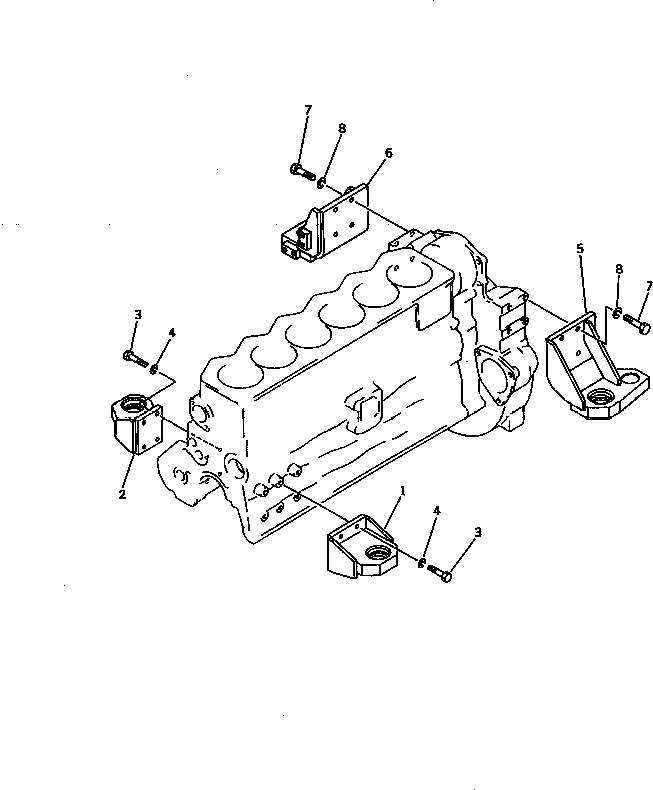 7
8
6
5
8
7
3
4
2
1
4
3