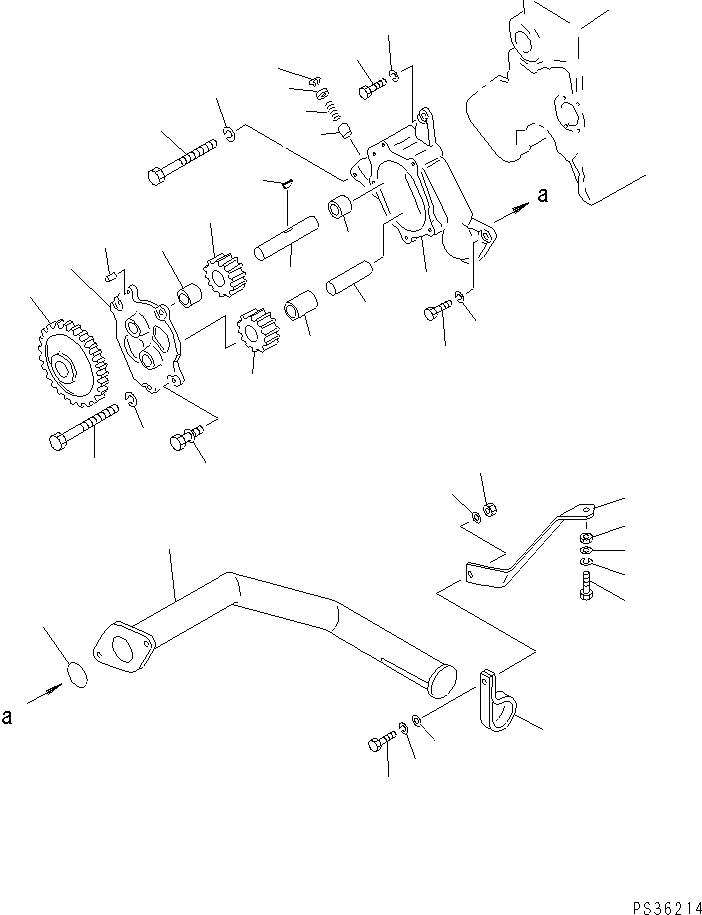 a

a

PS36214