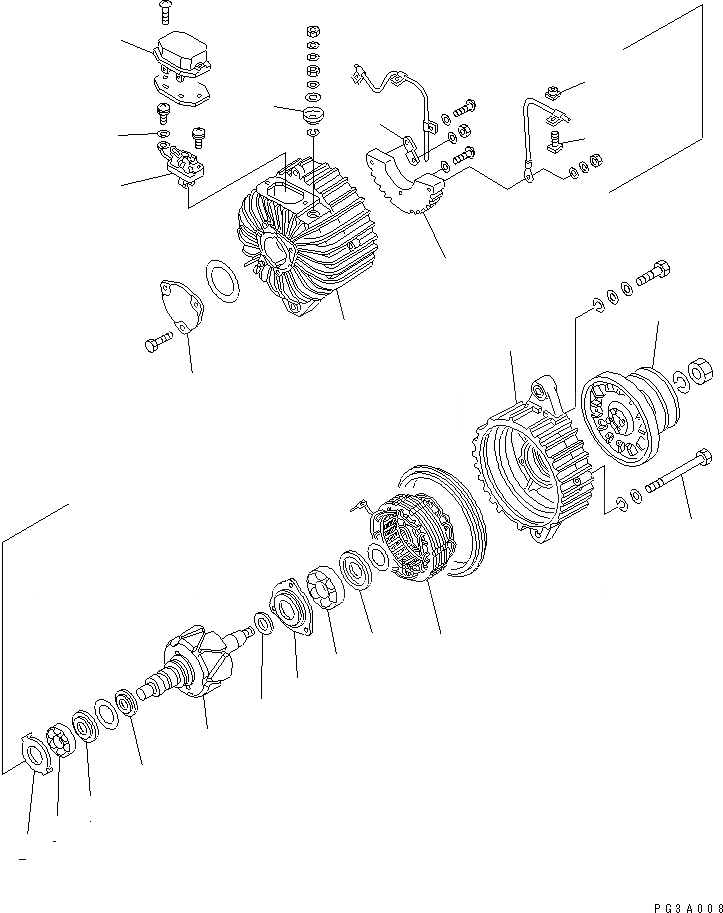 PG3A008