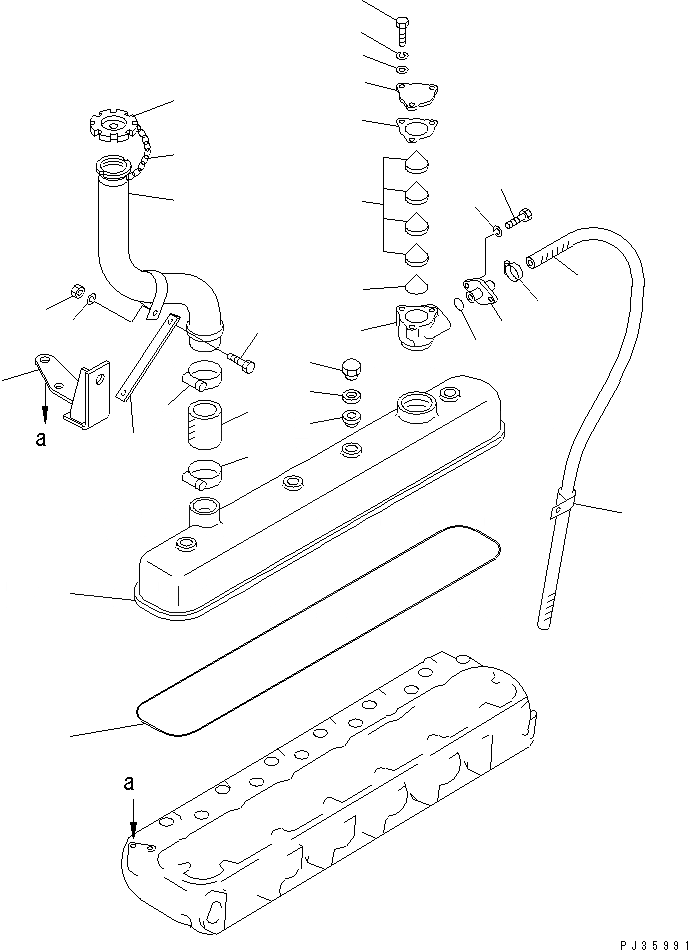 a

a

PJ35991