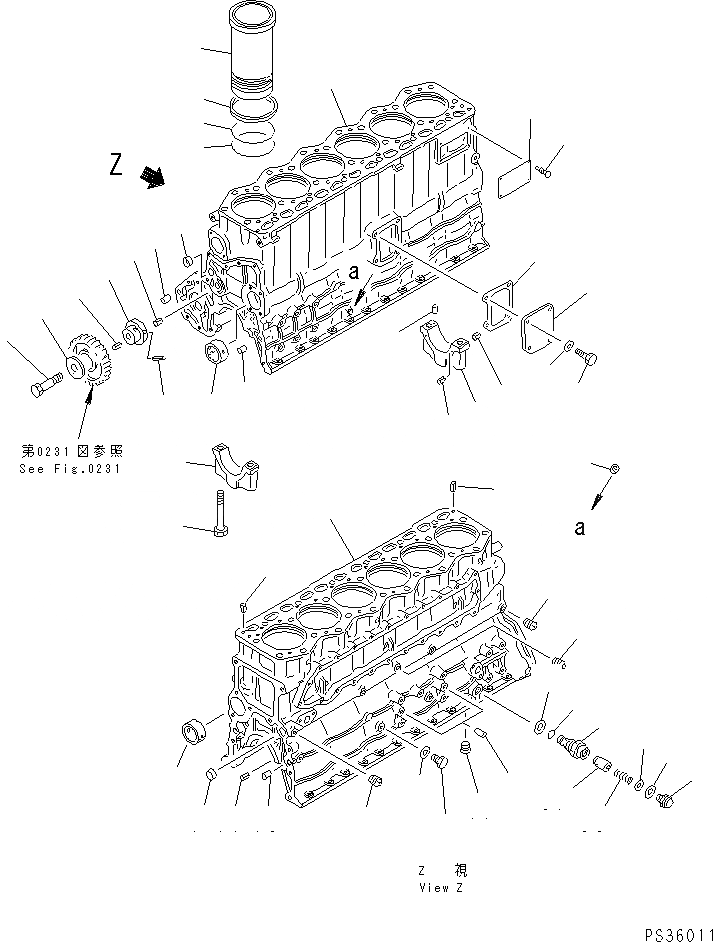 Z

a

第0231図参照
See Fig.0231

a

Z 視
View Z

PS36011