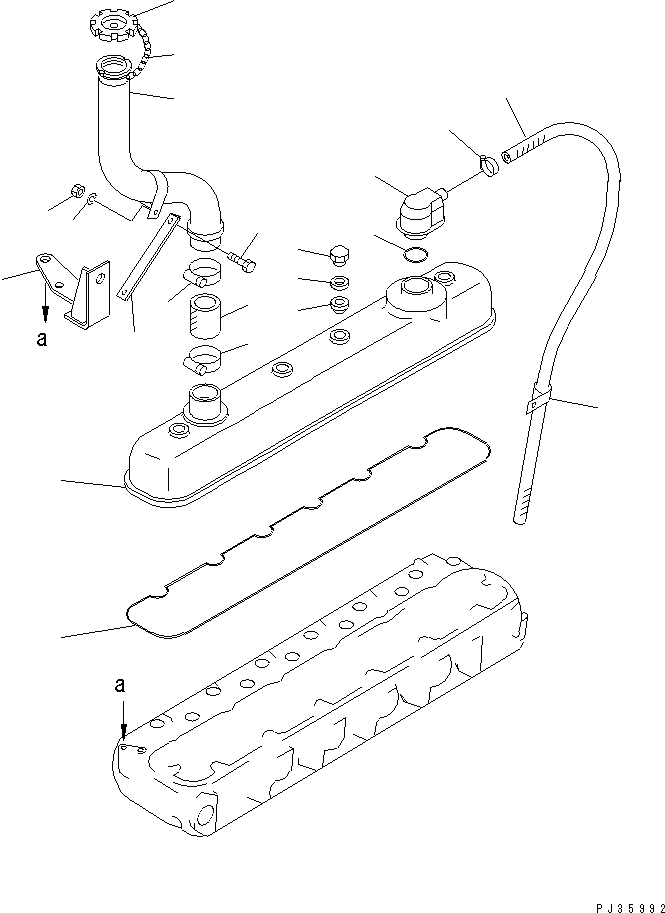 a

a

PJ35992