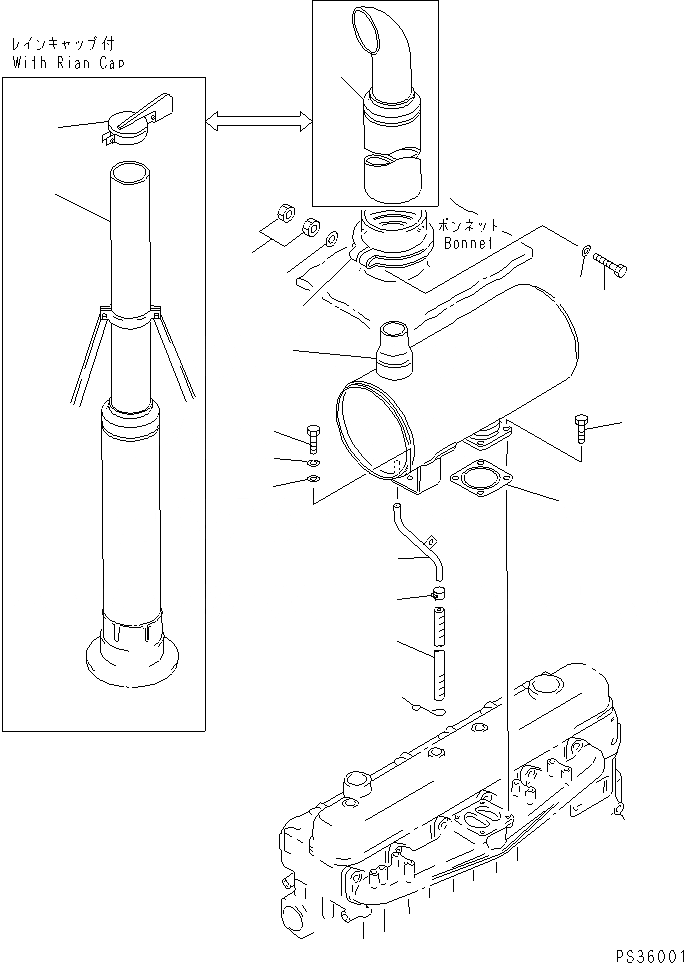 レインキャップ付
With Rian Cap

ボンネット
Bonnet

PS36001