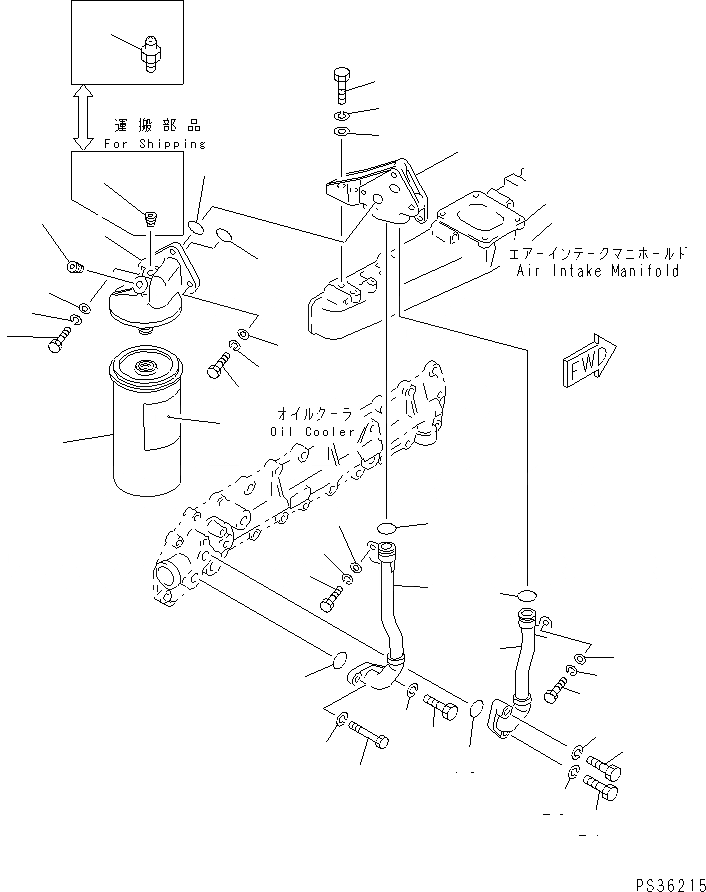 運搬部品
For Shipping

エアーインテークマニホールド
Air Intake Manifold

FWD

オイルクーラ
Oil Cooler

PS36215