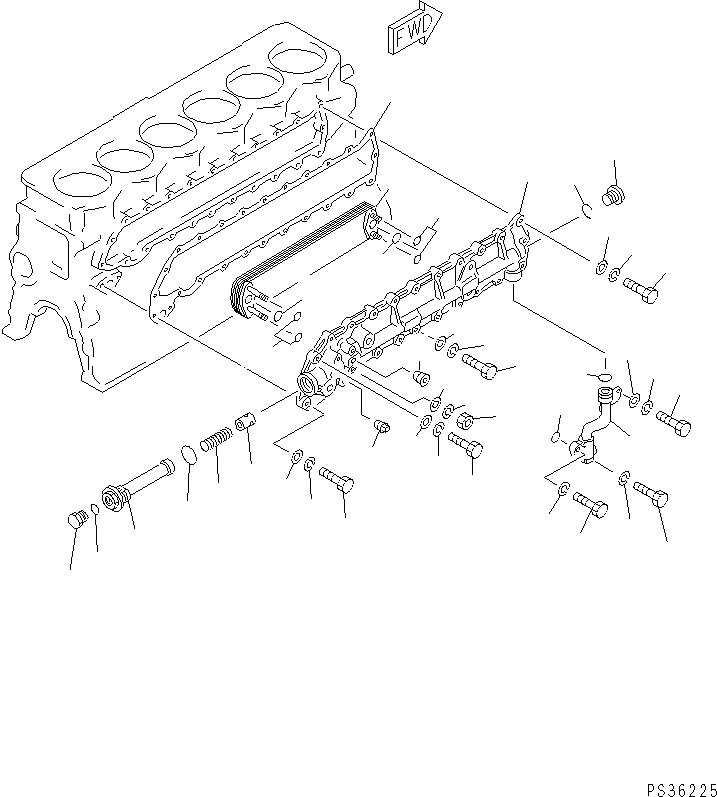 FWD

PS36225