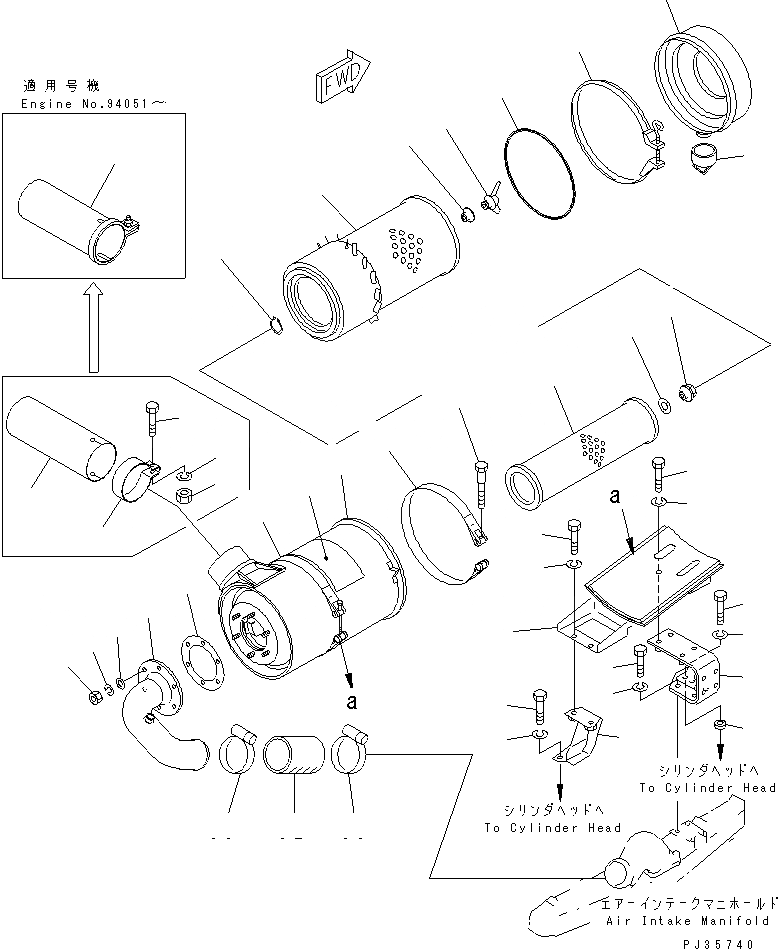 適用号機
Engine No.94051～

FWD

a

a

シリンダヘッドへ
To Cylinder Head

シリンダヘッドへ
To Cylinder Head

エアーインテークマニホールド
Air Intake Manifold

PJ35740