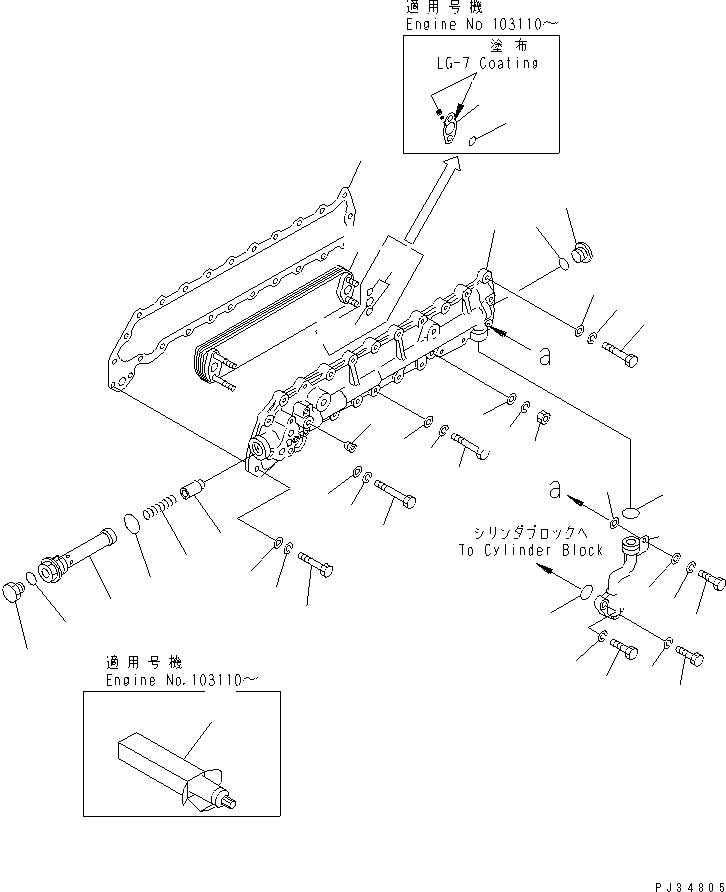 適用号機
Engine No 103110～

塗布
LG-7 Coating

a

a

シリンダブロックへ
To Cylinder Block

適用号機
Engine No.103110～

PJ34805