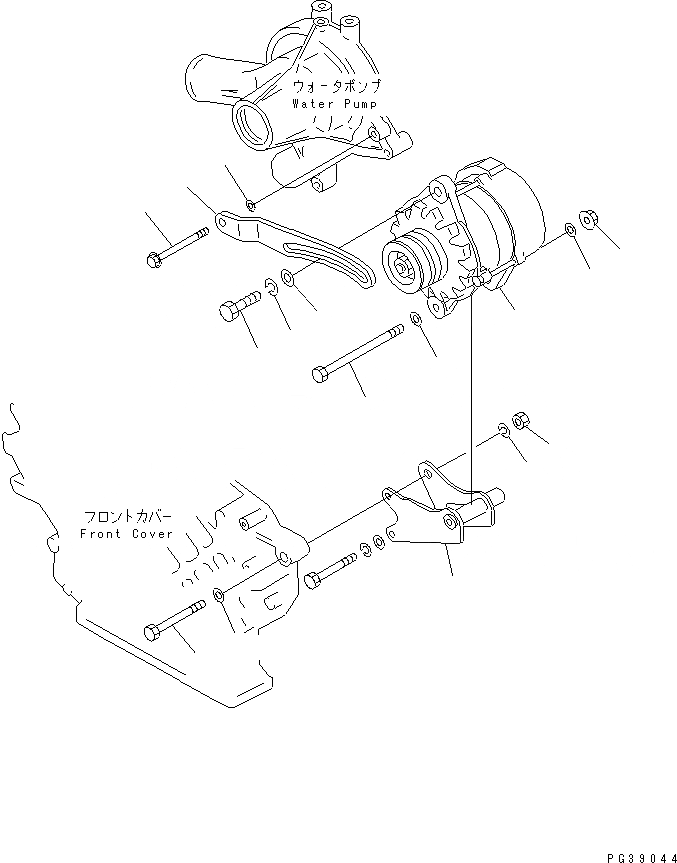 ウォータポンプ
Water Pump

フロントカバー
Front Cover

PG39044