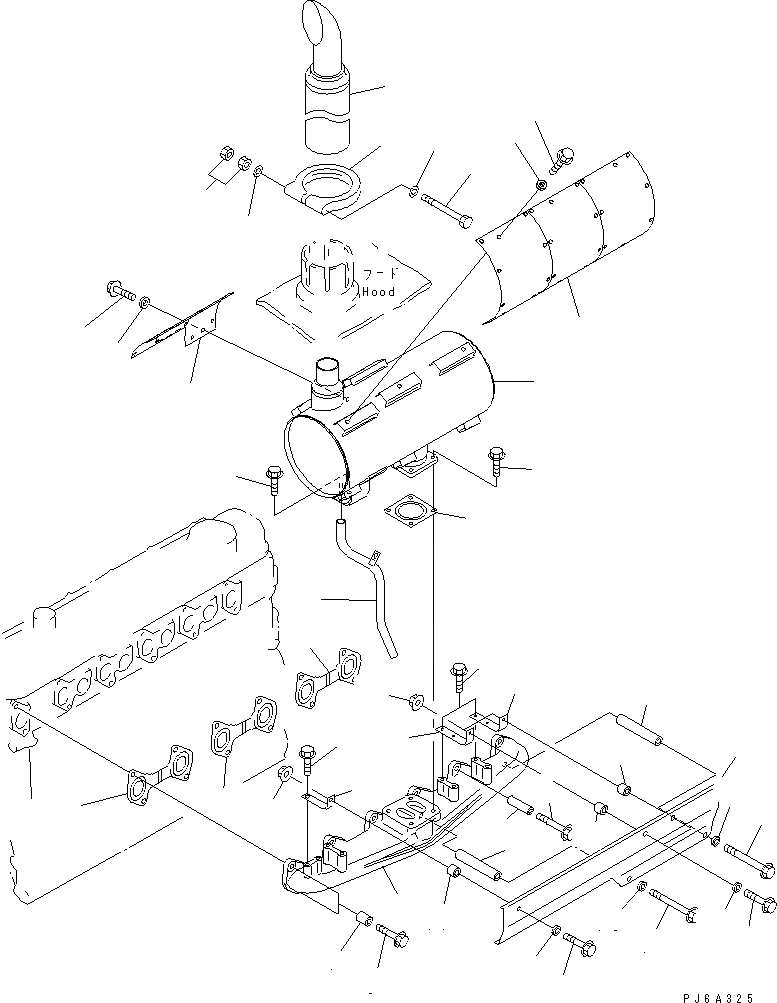 フード
Hood

PJ6A325