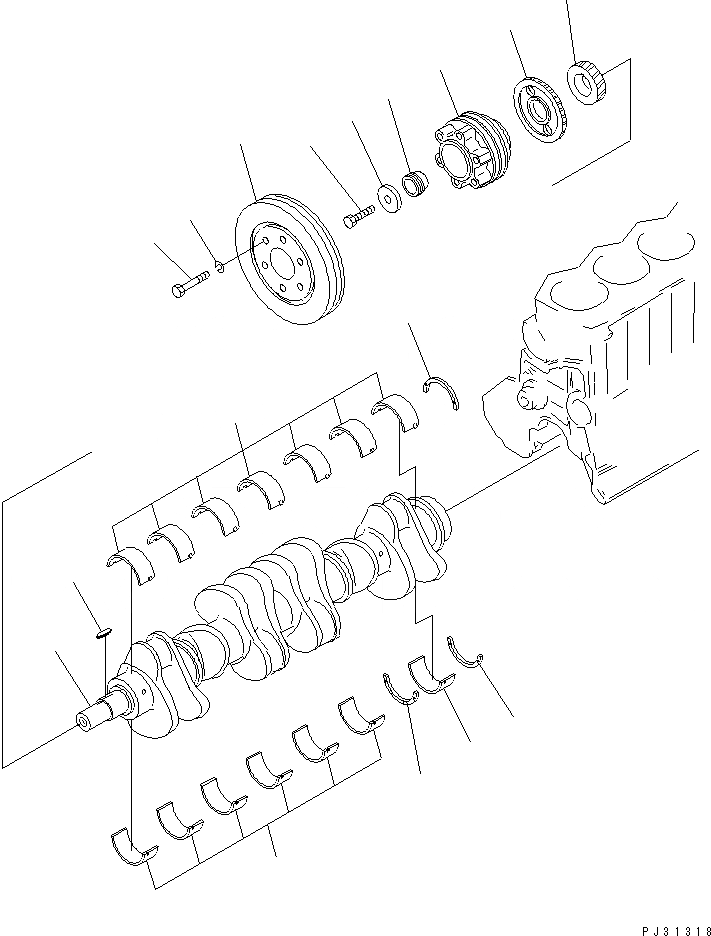 PJ31318