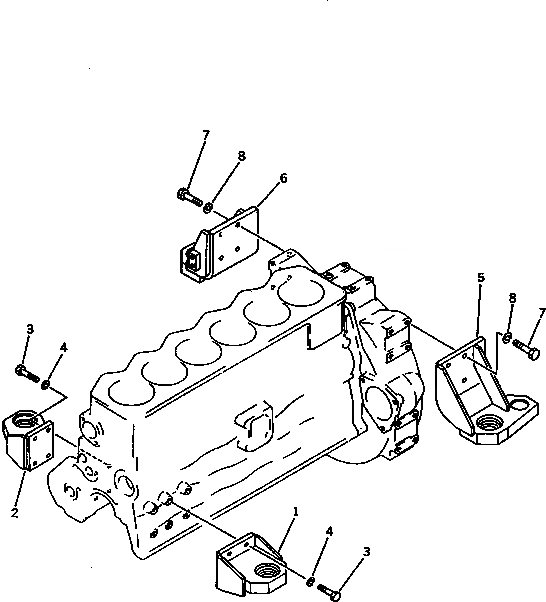 7
8
6
5
8
7
3
4
2
1
4
3