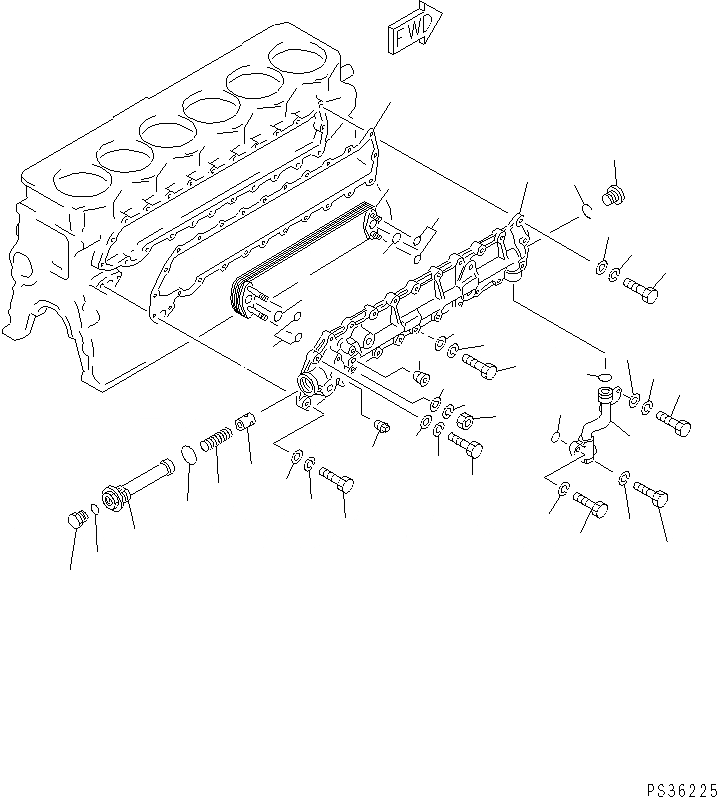 FWD

PS36225