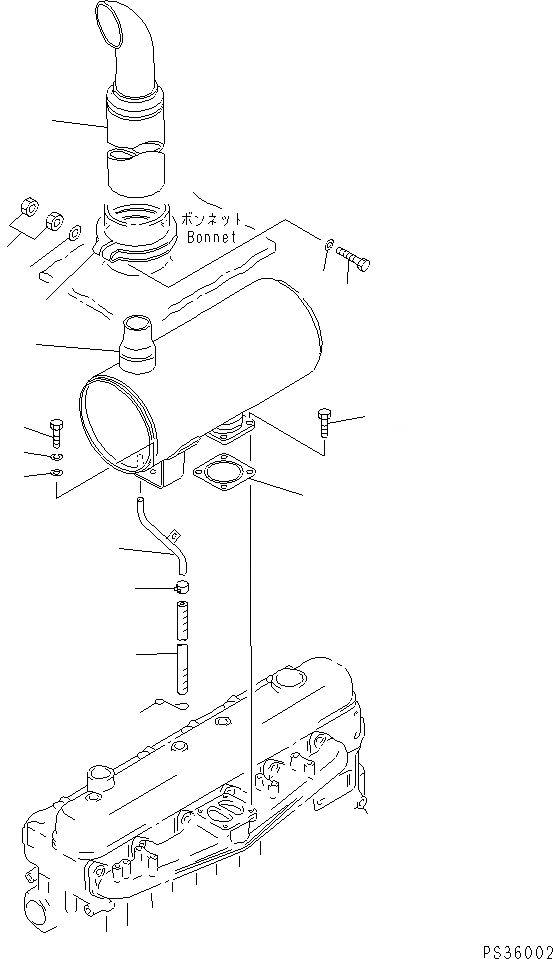 ボンネット
Bonnet

PS36002