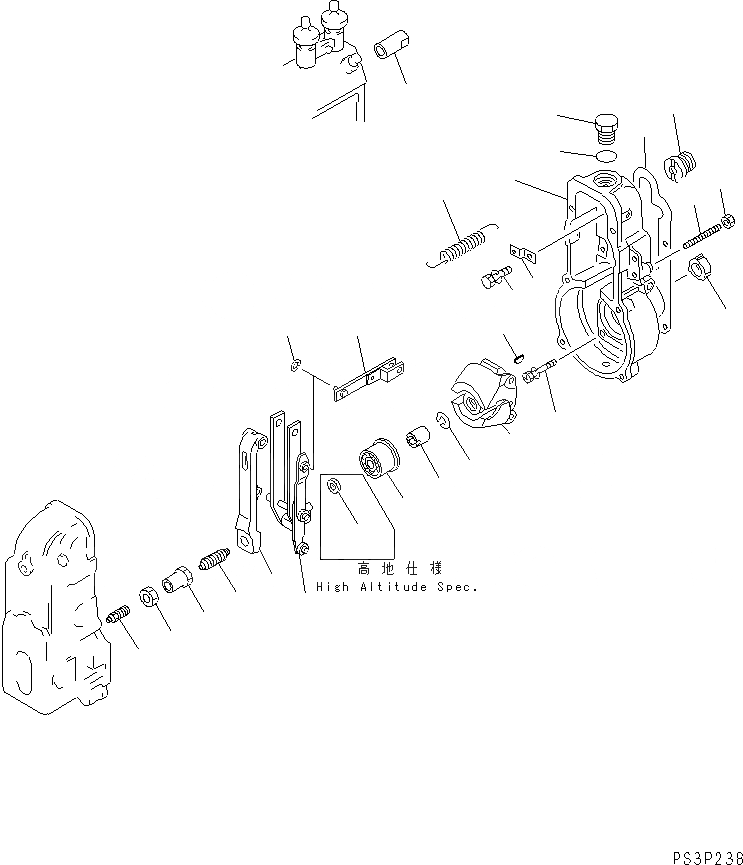 高地仕様
High Altitude Spec.

PS3P238