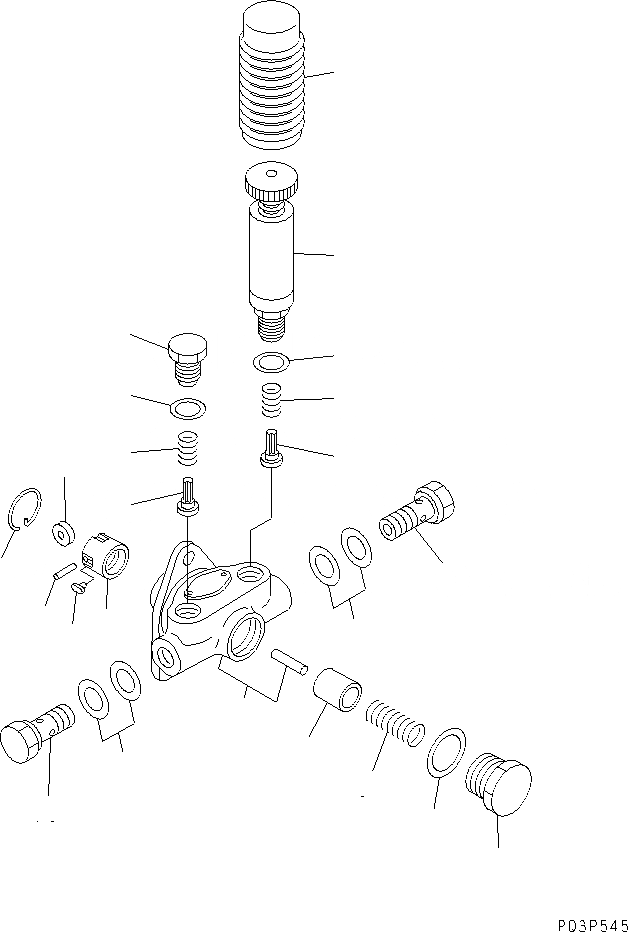 P03P545