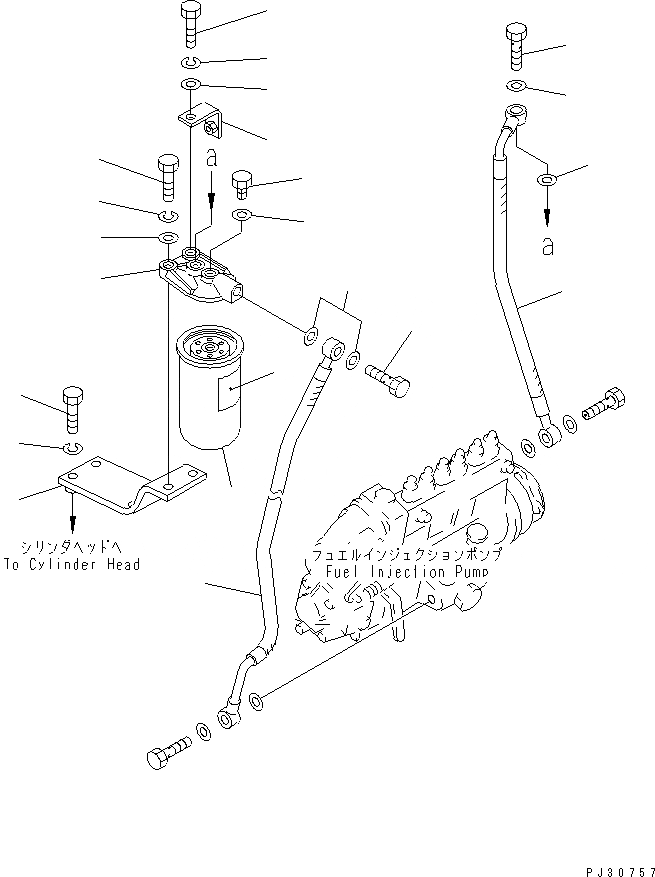 a

a

シリンダヘッドへ
To Cylinder Head

フュエルインジェクションポンプ
Fuel Injection Pump

PJ30757