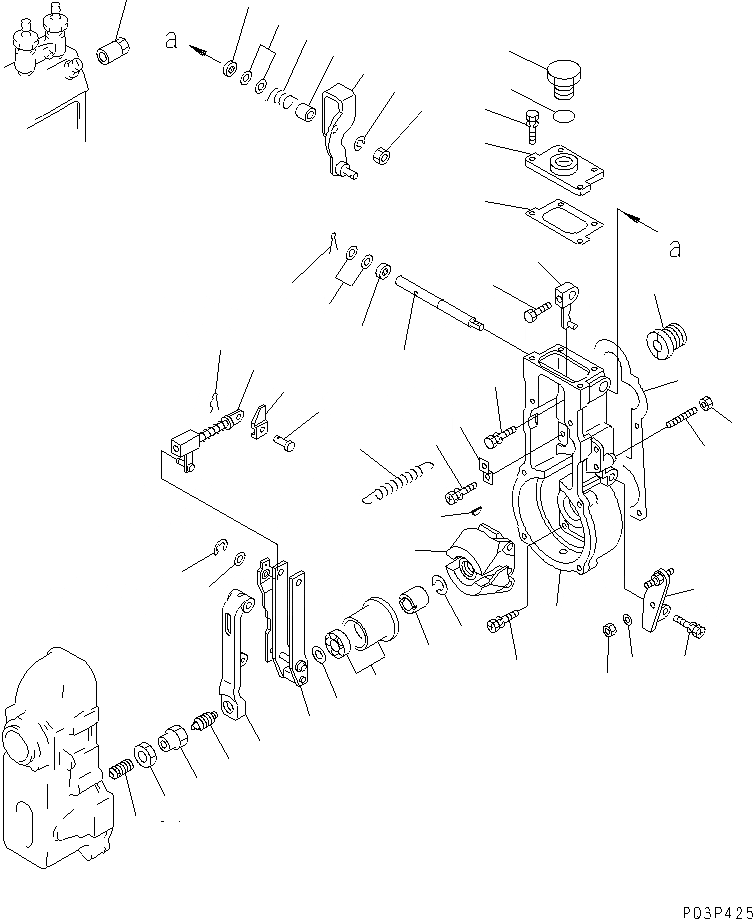 a

a

P03P425